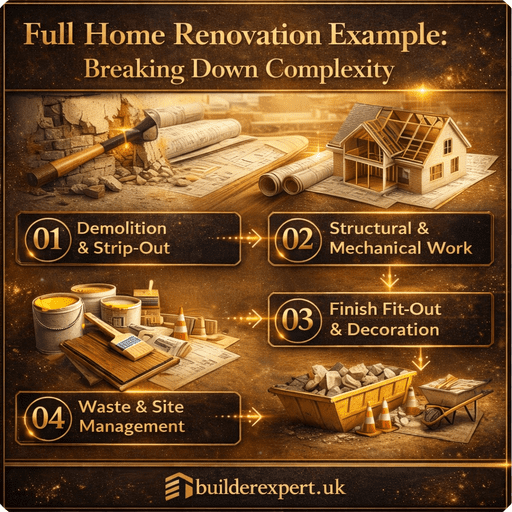 Full Home Renovation Example:
Breaking Down Complexity

01 Demolition & Strip-Out

02 Structural & Mechanical Work

03 Finish Fit-Out & Decoration

04 Waste & Site Management

builderexpert.uk