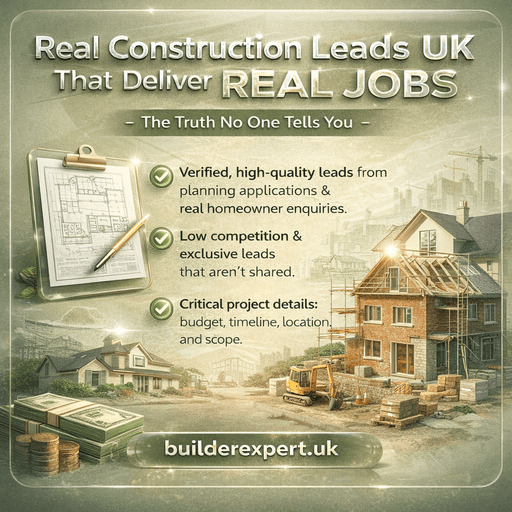 Real Construction Leads UK That Deliver REAL JOBS

– The Truth No One Tells You –

Verified, high-quality leads from planning applications & real homeowner enquiries.

Low competition & exclusive leads that aren't shared.

Critical project details: budget, timeline, location, and scope.

builderexpert.uk