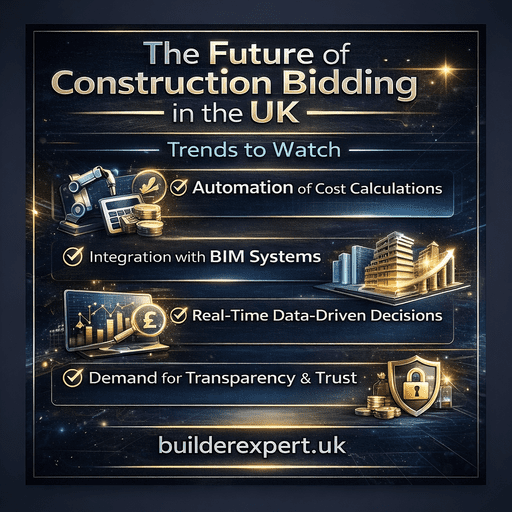 The Future of Construction Bidding in the UK

Trends to Watch

Automation of Cost Calculations

Integration with BIM Systems

£

Real-Time Data-Driven Decisions

Demand for Transparency & Trust

builderexpert.uk