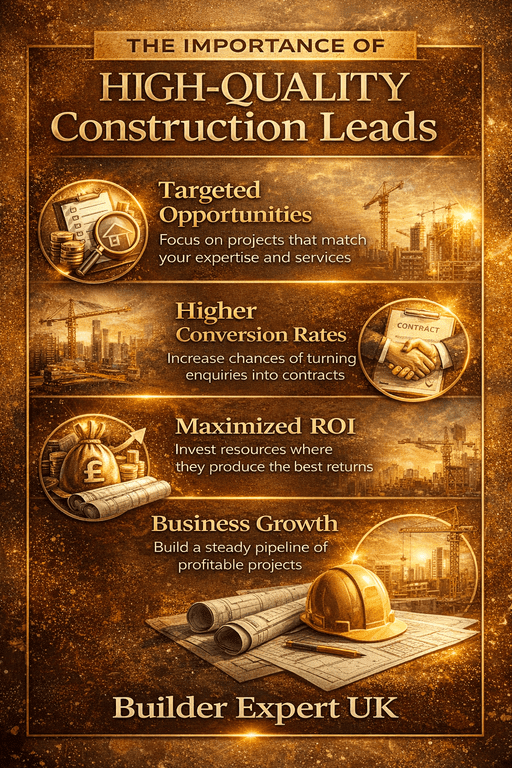 THE IMPORTANCE OF
HIGH-QUALITY Construction Leads

Targeted Opportunities
Focus on projects that match your expertise and services

Higher Conversion Rates
Increase chances of turning enquiries into contracts

CONTRACT

Maximized ROI
Invest resources where they produce the best returns

£

Business Growth
Build a steady pipeline of profitable projects

Builder Expert UK