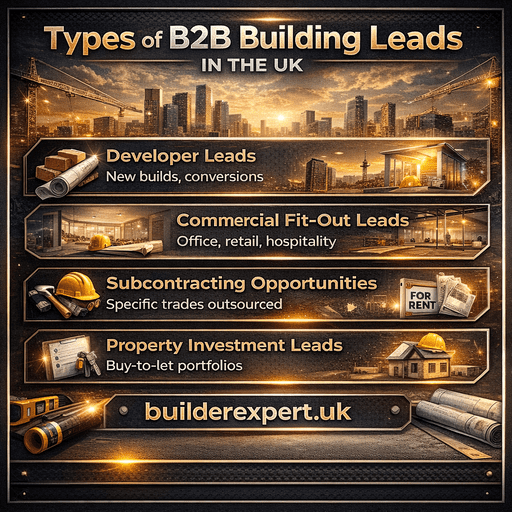 Types of B2B Building Leads
IN THE UK

Developer Leads
New builds, conversions

Commercial Fit-Out Leads
Office, retail, hospitality

Subcontracting Opportunities
Specific trades outsourced

FOR RENT

Property Investment Leads
Buy-to-let portfolios

builderexpert.uk