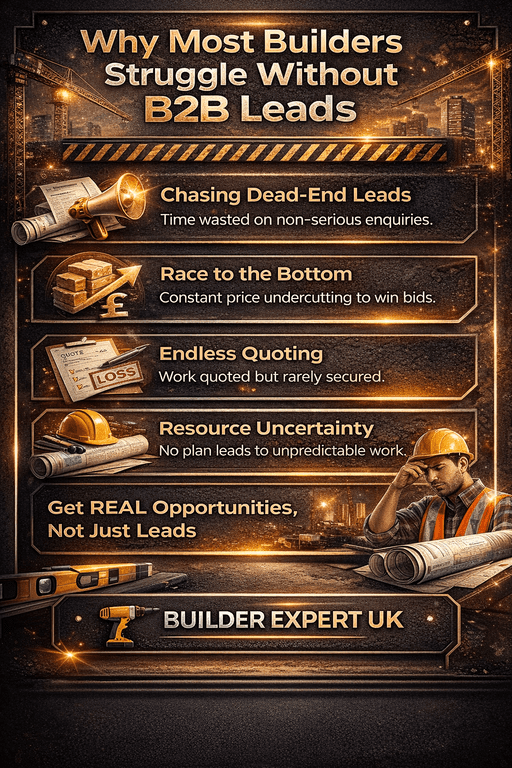 Why Most Builders Struggle Without B2B Leads

Chasing Dead-End Leads
Time wasted on non-serious enquiries.

£

Race to the Bottom
Constant price undercutting to win bids.

QUOTE
LOSS

Endless Quoting
Work quoted but rarely secured.

Resource Uncertainty
No plan leads to unpredictable work.

Get REAL Opportunities, Not Just Leads

BUILDER EXPERT UK